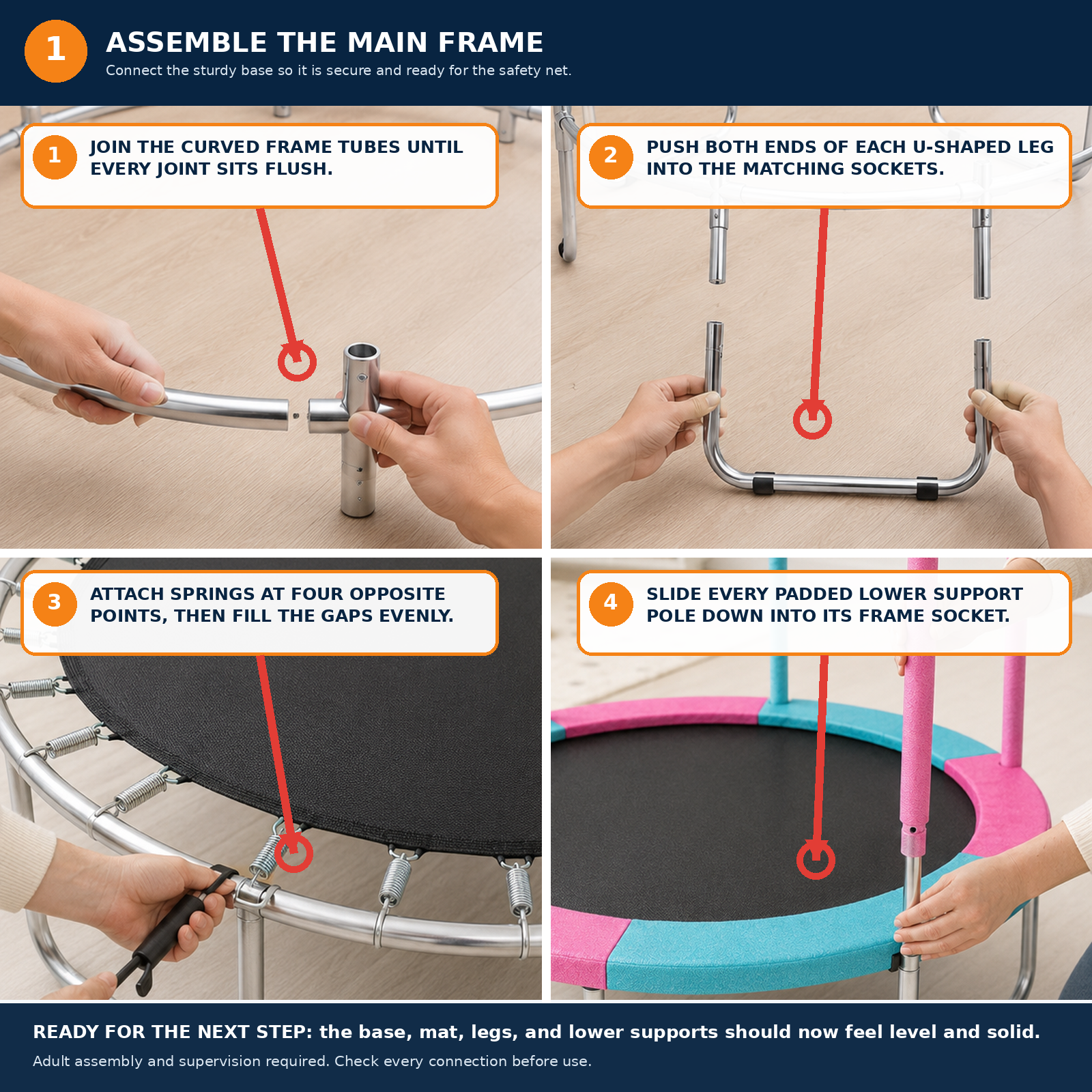 1

ASSEMBLE THE MAIN FRAME

Connect the sturdy base so it is secure and ready for the safety net.

1

JOIN THE CURVED FRAME TUBES UNTIL EVERY JOINT SITS FLUSH.

2

PUSH BOTH ENDS OF EACH U-SHAPED LEG INTO THE MATCHING SOCKETS.

3

ATTACH SPRINGS AT FOUR OPPOSITE POINTS, THEN FILL THE GAPS EVENLY.

4

SLIDE EVERY PADDED LOWER SUPPORT POLE DOWN INTO ITS FRAME SOCKET.

READY FOR THE NEXT STEP: the base, mat, legs, and lower supports should now feel level and solid.

Adult assembly and supervision required. Check every connection before use.